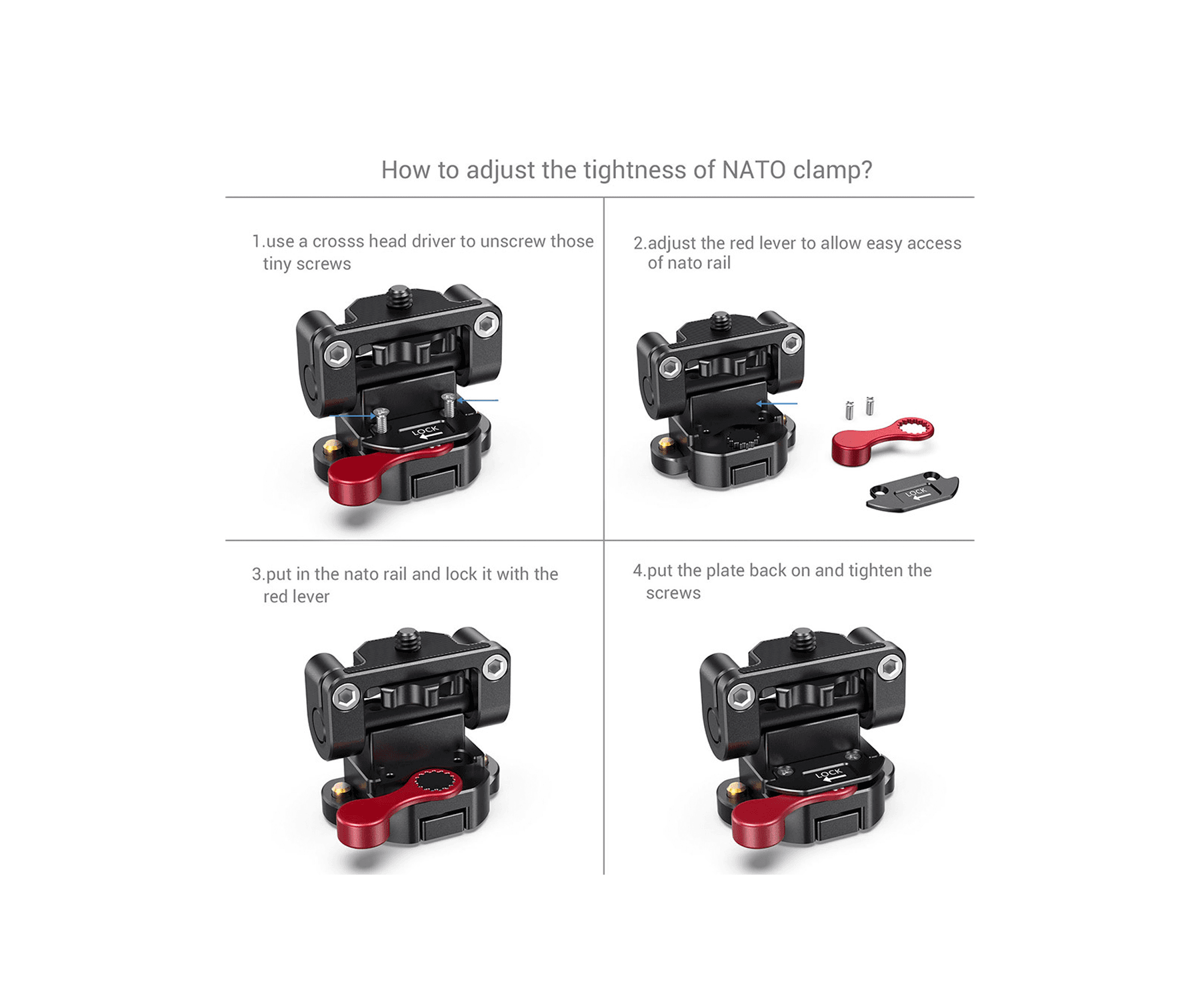 How to adjust the tightness of NATO clamp?

1.use a crosss head driver to unscrew those tiny screws

LOCK

2.adjust the red lever to allow easy access of nato rail

LOCK

3.put in the nato rail and lock it with the red lever

4.put the plate back on and tighten the screws

LOCK