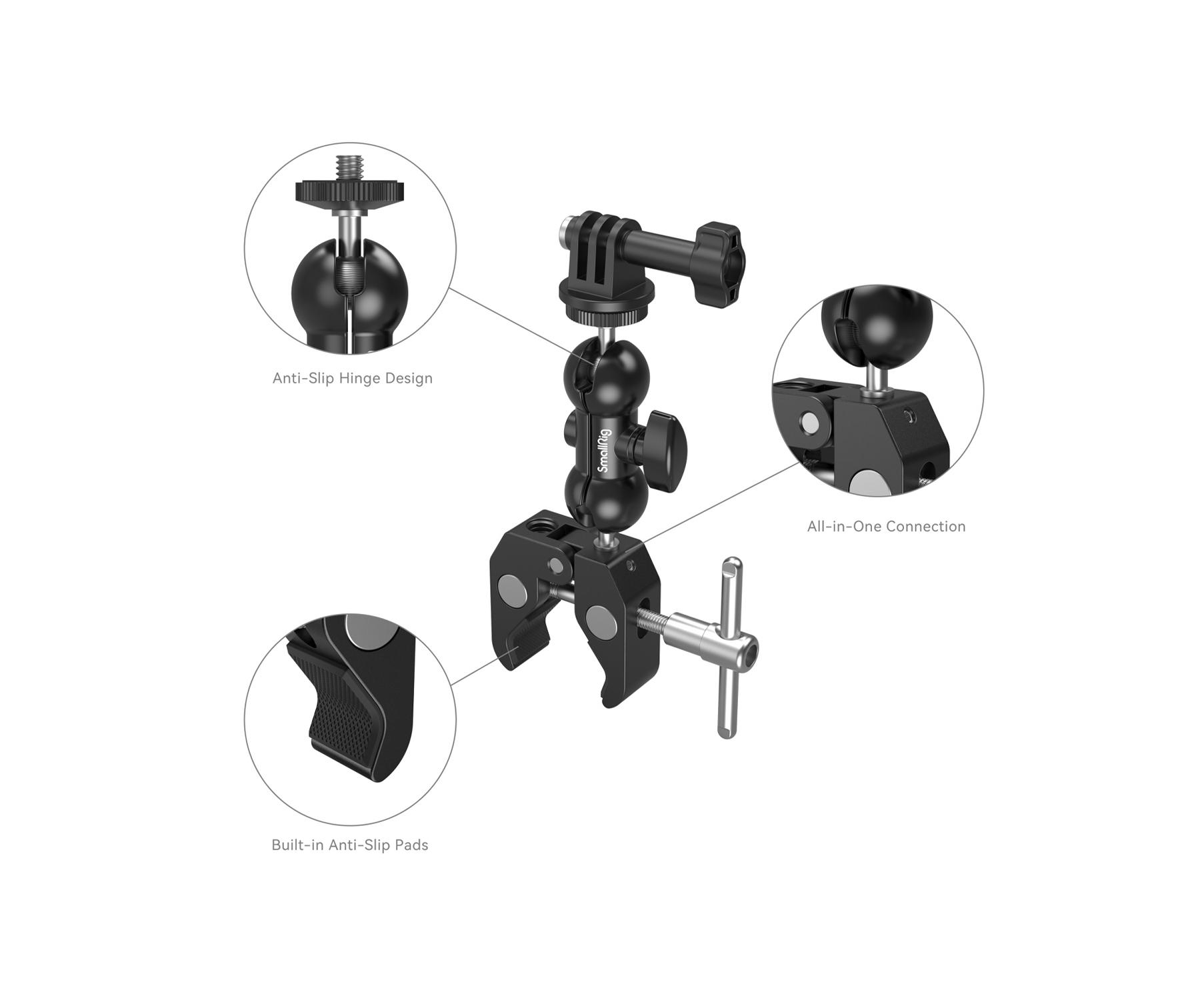 Anti-Slip Hinge Design

SmallRig

All-in-One Connection

Built-in Anti-Slip Pads